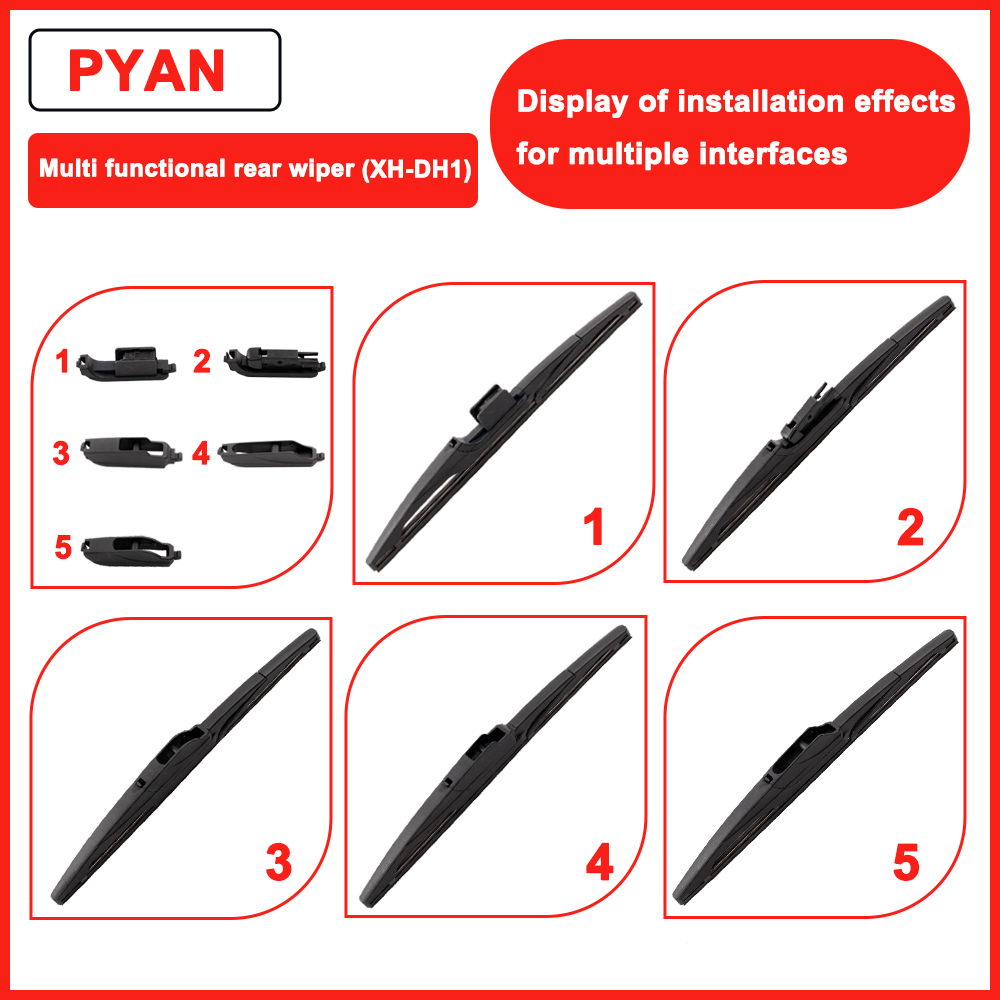 PYAN

Multi functional rear wiper (XH-DH1)

Display of installation effects for multiple interfaces

1
2
3
4
5

1

2

3

4

5