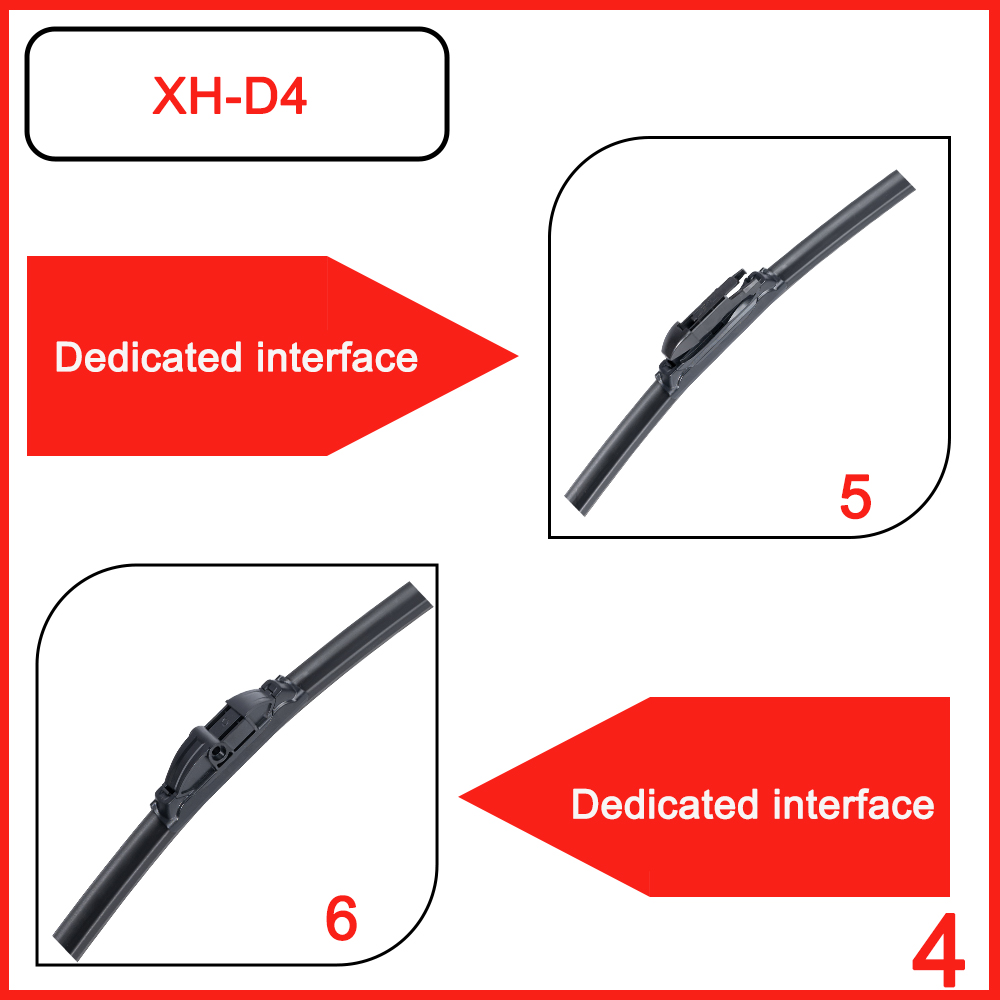 XH-D4

Dedicated interface

5

6

Dedicated interface

4